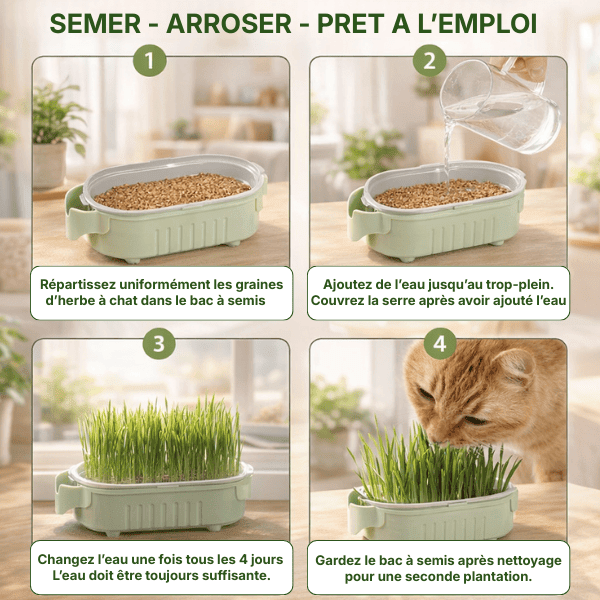 SEMER - ARROSER - PRET A L'EMPLOI

1

Répartissez uniformément les graines d'herbe à chat dans le bac à semis

2

Ajoutez de l'eau jusqu'au trop-plein. Couvrez la serre après avoir ajouté l'eau

3

Changez l'eau une fois tous les 4 jours L'eau doit être toujours suffisante.

4

Gardez le bac à semis après nettoyage pour une seconde plantation.