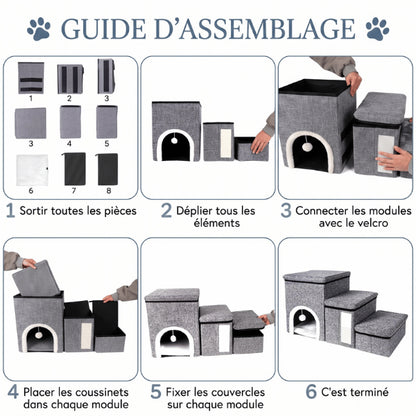 GUIDE D'ASSEMBLAGE

1 2 3
3 4 5
6 7 8

1 Sortir toutes les pièces

2 Déplier tous les éléments

3 Connecter les modules avec le velcro

4 Placer les coussinets dans chaque module

5 Fixer les couvercles sur chaque module

6 C'est terminé