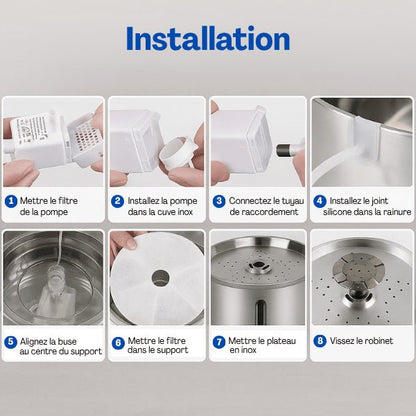 Installation

1 Mettre le filtre de la pompe

2 Installez la pompe dans la cuve inox

3 Connectez le tuyau de raccordement

4 Installez le joint silicone dans la rainure

5 Alignez la buse au centre du support

6 Mettre le filtre dans le support

7 Mettre le plateau en inox

8 Vissez le robinet