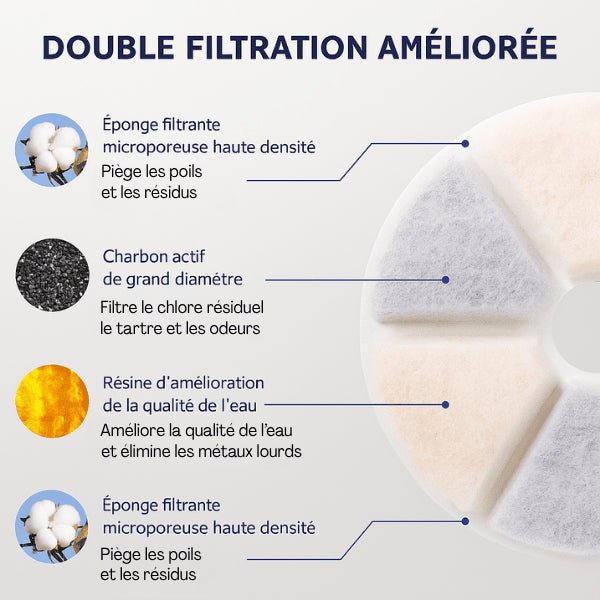 DOUBLE FILTRATION AMÉLIORÉE

Éponge filtrante microporeuse haute densité

Piège les poils et les résidus

Charbon actif de grand diamétre

Filtre le chlore résiduel le tartre et les odeurs

Résine d'amélioration de la qualité de l'eau

Améliore la qualité de l'eau et élimine les métaux lourds

Éponge filtrante microporeuse haute densité

Piège les poils et les résidus