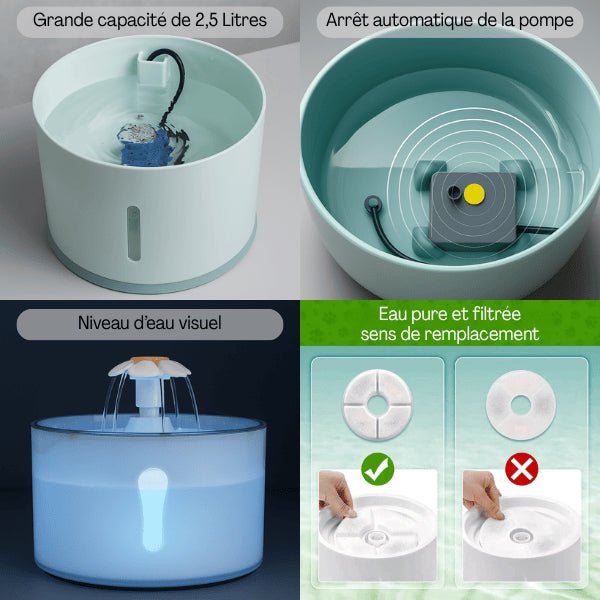 Grande capacité de 2,5 Litres

Arrêt automatique de la pompe

Niveau d'eau visuel

Eau pure et filtrée
sens de remplacement