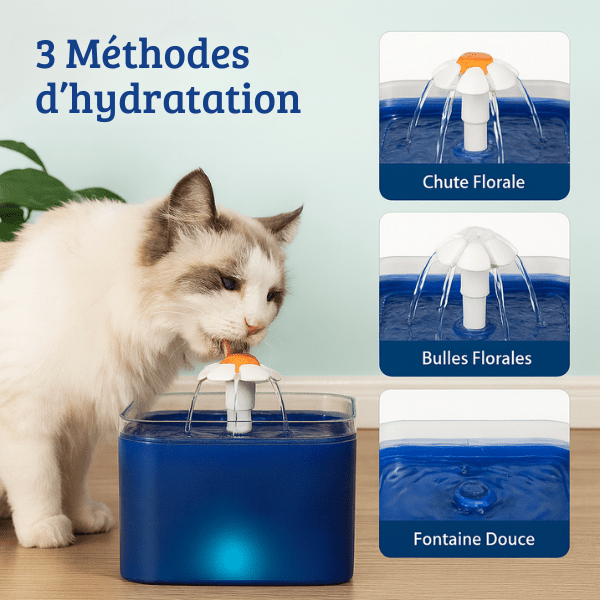 3 Méthodes d'hydratation

Chute Florale

Bulles Florales

Fontaine Douce