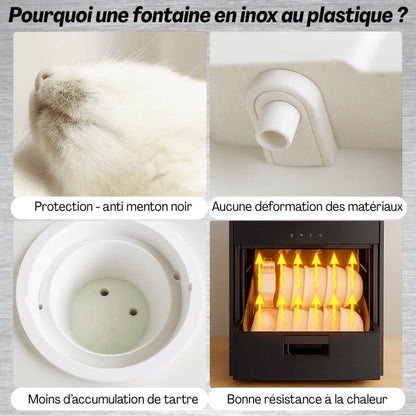 Pourquoi une fontaine en inox au plastique ?

Protection - anti menton noir

Aucune déformation des matériaux

Moins d'accumulation de tartre

Bonne résistance à la chaleur