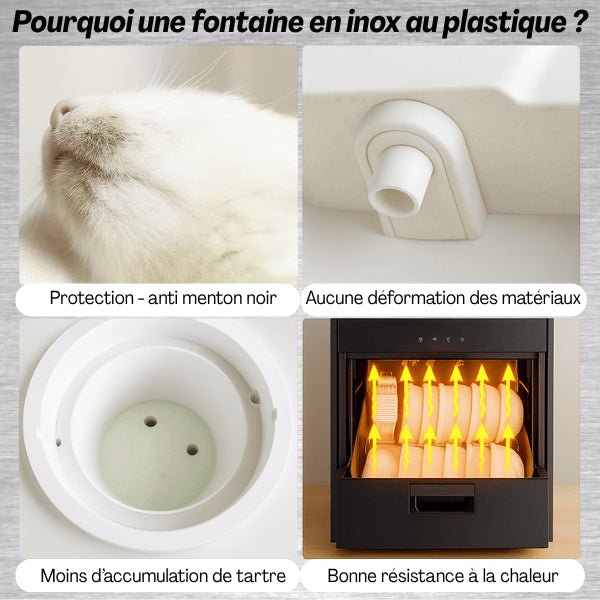 Pourquoi une fontaine en inox au plastique ?

Protection - anti menton noir

Aucune déformation des matériaux

Moins d'accumulation de tartre

Bonne résistance à la chaleur