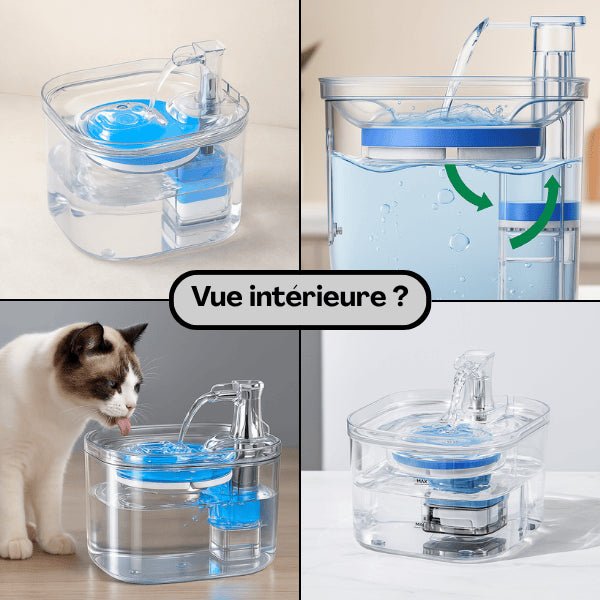 Vue intérieure ?

MAX