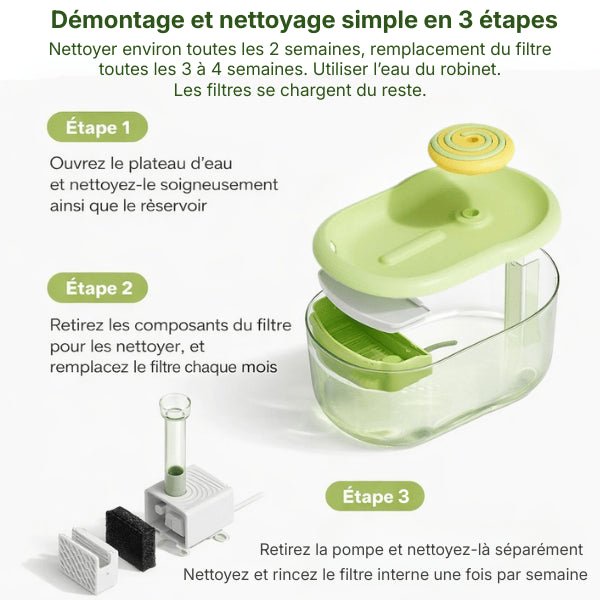 Démontage et nettoyage simple en 3 étapes
Nettoyer environ toutes les 2 semaines, remplacement du filtre toutes les 3 à 4 semaines. Utiliser l'eau du robinet. Les filtres se chargent du reste.

Étape 1

Ouvrez le plateau d'eau et nettoyez-le soigneusement ainsi que le rèservoir

Étape 2

Retirez les composants du filtre pour les nettoyer, et remplacez le filtre chaque mois

Étape 3

Retirez la pompe et nettoyez-là séparément
Nettoyez et rincez le filtre interne une fois par semaine