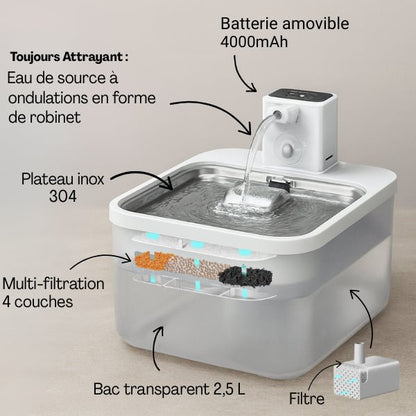 Batterie amovible
4000mAh

Toujours Attrayant :
Eau de source à ondulations en forme de robinet

Plateau inox
304

Multi-filtration
4 couches

Bac transparent 2,5 L

Filtre