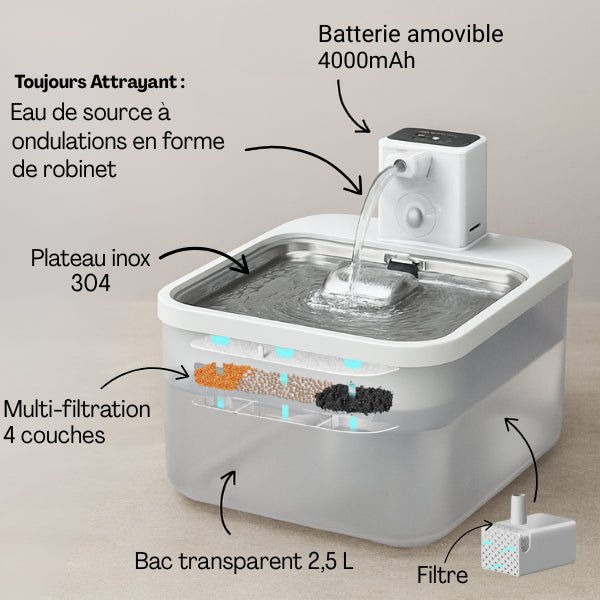 Batterie amovible 4000mAh

Toujours Attrayant :

Eau de source à ondulations en forme de robinet

Plateau inox 304

Multi-filtration 4 couches

Bac transparent 2,5 L

Filtre