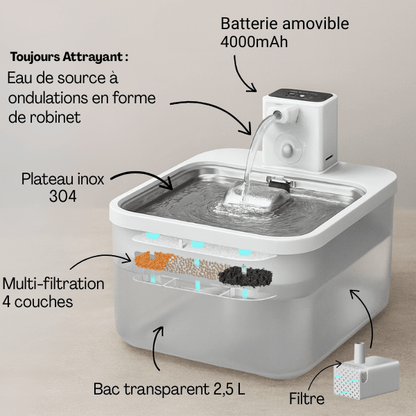 Batterie amovible 4000mAh

Toujours Attrayant :
Eau de source à ondulations en forme de robinet

Plateau inox 304

Multi-filtration 4 couches

Bac transparent 2,5 L

Filtre