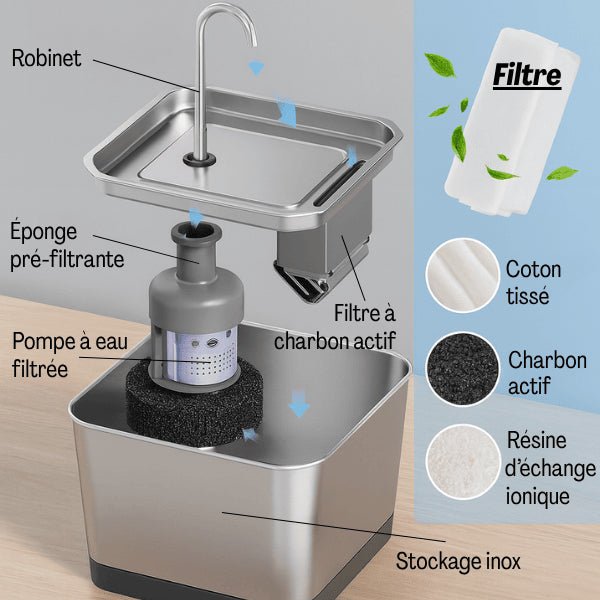 Robinet

Éponge pré-filtrante

Pompe à eau filtrée

Filtre à charbon actif

Stockage inox

Filtre

Coton tissé

Charbon actif

Résine d'échange ionique