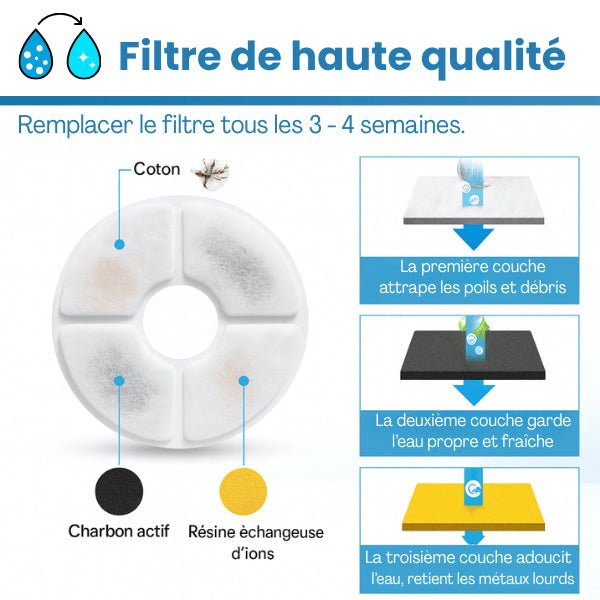 Filtre de haute qualité

Remplacer le filtre tous les 3 - 4 semaines.

Coton

Charbon actif

Résine èchangeuse d'ions

La première couche attrape les poils et débris

La deuxième couche garde l'eau propre et fraîche

La troisième couche adoucit l'eau, retient les métaux lourds