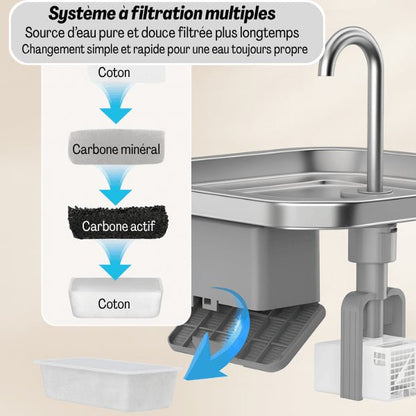 Système à filtration multiples
Source d'eau pure et douce filtrée plus longtemps
Changement simple et rapide pour une eau toujours propre

Coton

Carbone minéral

Carbone actif

Coton