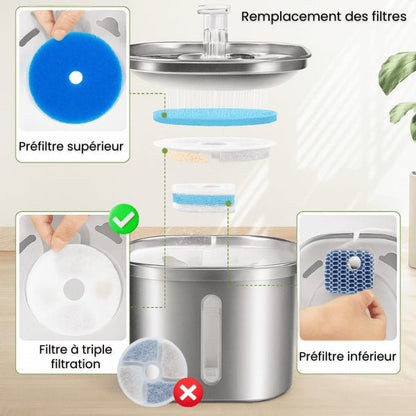 Remplacement des filtres

Préfiltre supérieur

Filtre à triple filtration

Préfiltre inférieur