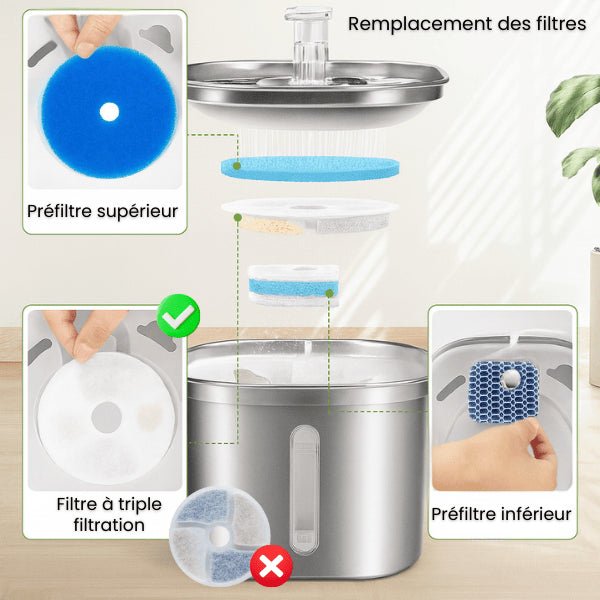 Remplacement des filtres

Préfiltre supérieur

Filtre à triple filtration

Préfiltre inférieur