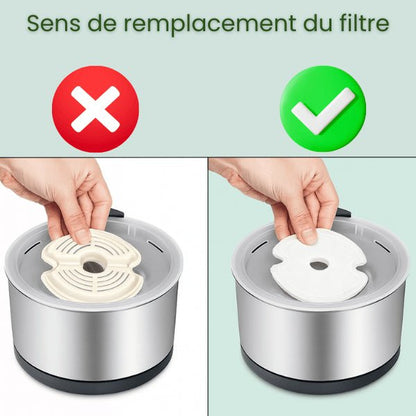 Sens de remplacement du filtre