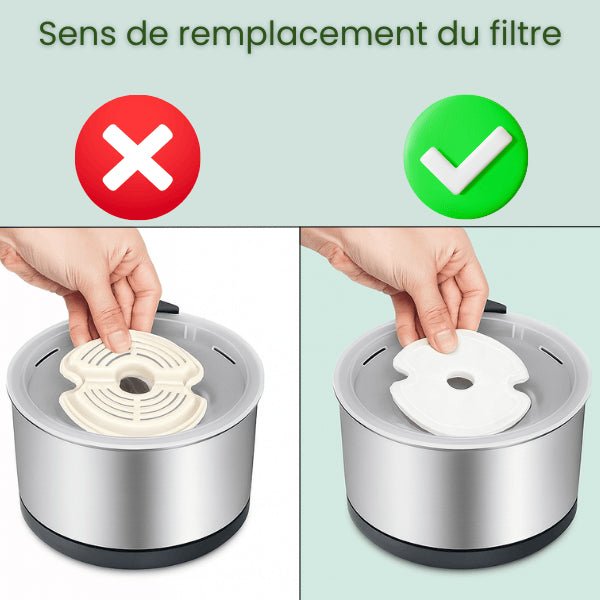 Sens de remplacement du filtre