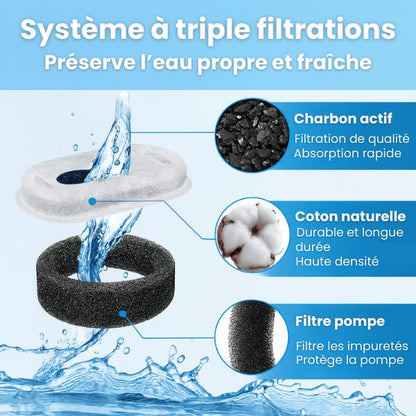 Système à triple filtrations
Préserve l'eau propre et fraîche

Charbon actif
Filtration de qualité
Absorption rapide

Coton naturelle
Durable et longue durée
Haute densité

Filtre pompe
Filtre les impuretés
Protège la pompe