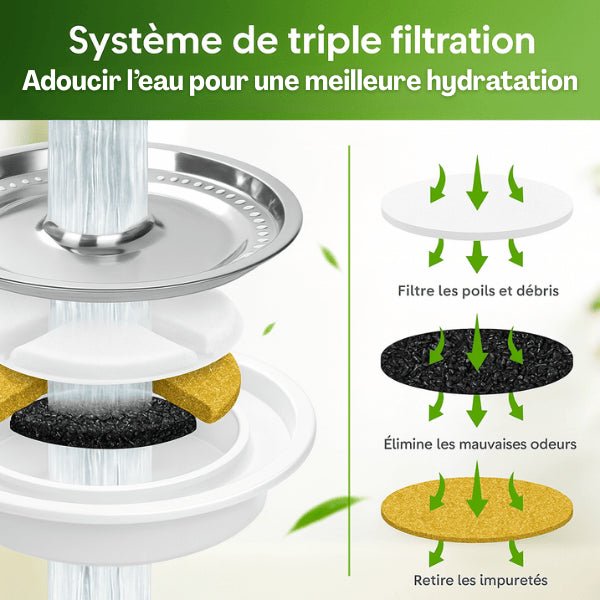 Système de triple filtration
Adoucir l'eau pour une meilleure hydratation

Filtre les poils et débris

Élimine les mauvaises odeurs

Retire les impuretés