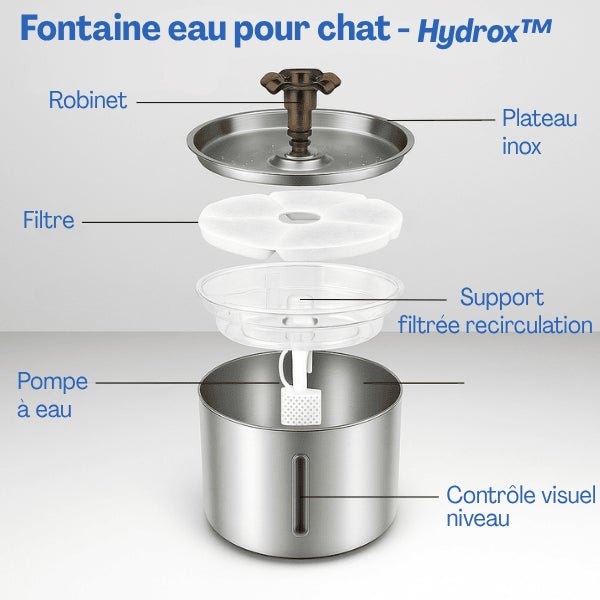 Fontaine eau pour chat - Hydrox™

Robinet

Plateau inox

Filtre

Support filtrée recirculation

Pompe à eau

Contrôle visuel niveau