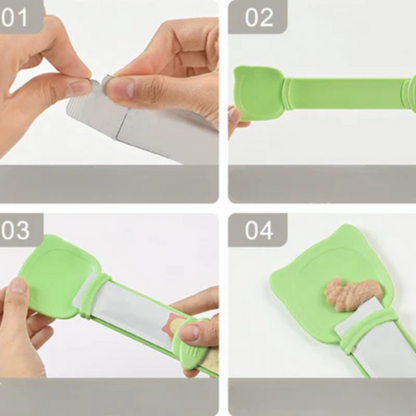 01

02

03

04