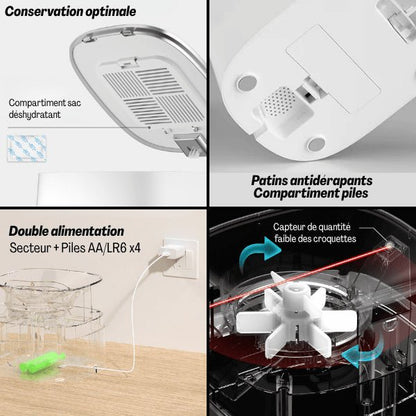 Conservation optimale

Compartiment sac déshydratant

Patins antidérapants
Compartiment piles

Double alimentation
Secteur + Piles AA/LR6 x4

Capteur de quantité faible des croquettes