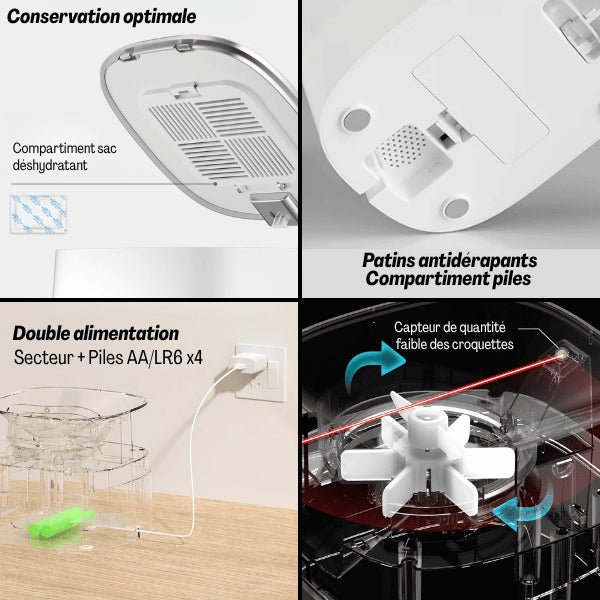 Conservation optimale

Compartiment sac déshydratant

Patins antidérapants
Compartiment piles

Double alimentation
Secteur + Piles AA/LR6 x4

Capteur de quantité faible des croquettes