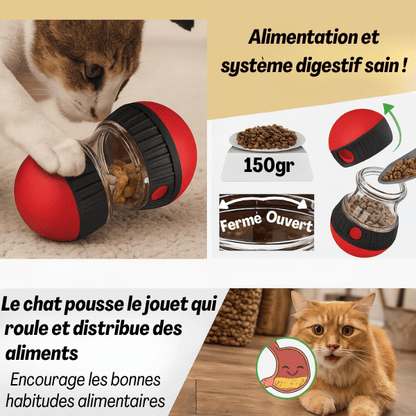 Alimentation et système digestif sain !

150gr

Fermé Ouvert

Le chat pousse le jouet qui roule et distribue des aliments

Encourage les bonnes habitudes alimentaires