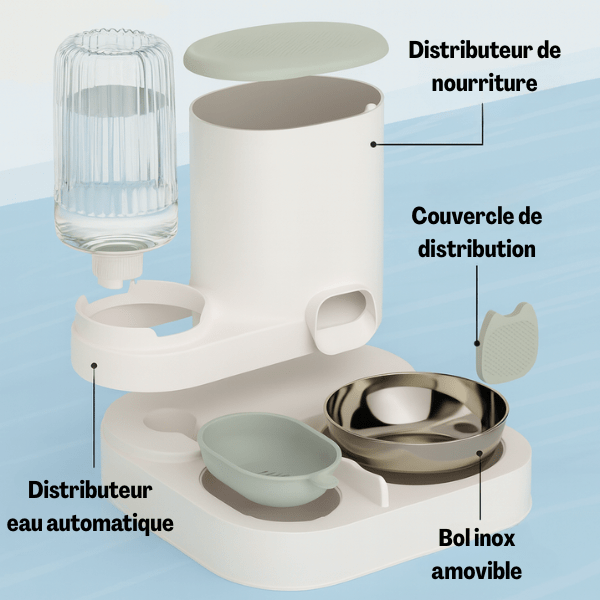 Distributeur de nourriture

Couvercle de distribution

Distributeur eau automatique

Bol inox amovible