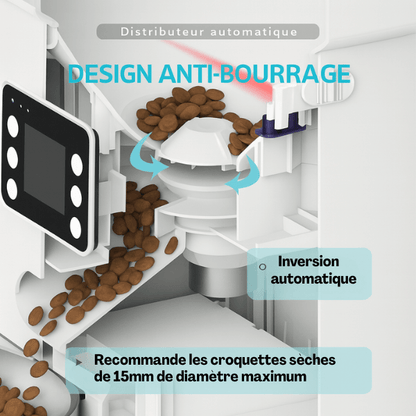 Distributeur automatique

DESIGN ANTI-BOURRAGE

Inversion automatique

Recommande les croquettes sèches de 15mm de diamètre maximum