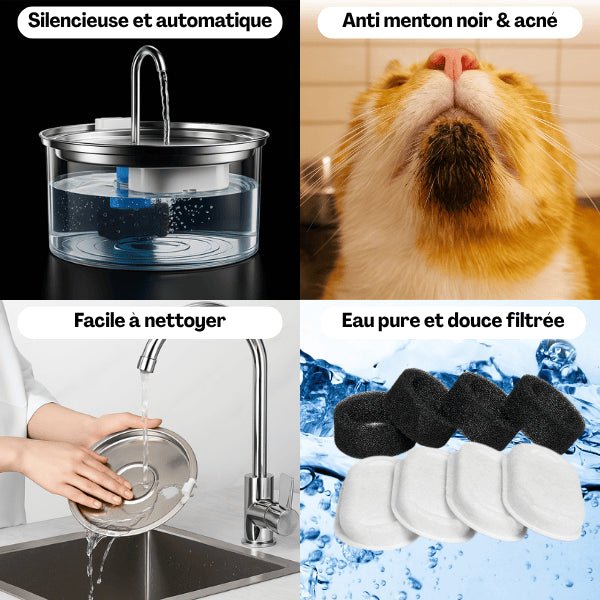 Silencieuse et automatique

Anti menton noir & acné

Facile à nettoyer

Eau pure et douce filtrée