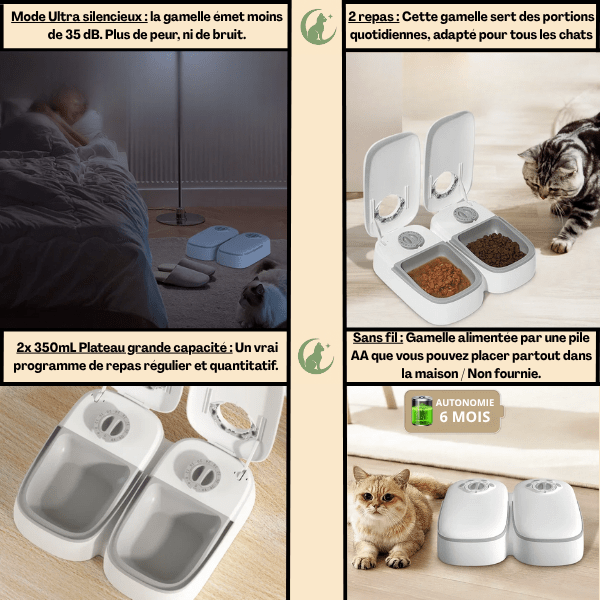 Mode Ultra silencieux : la gamelle émet moins de 35 dB. Plus de peur, ni de bruit.

2 repas : Cette gamelle sert des portions quotidiennes, adapté pour tous les chats

2x 350mL Plateau grande capacité : Un vrai programme de repas régulier et quantitatif.

Sans fil : Gamelle alimentée par une pile AA que vous pouvez placer partout dans la maison / Non fournie.

AUTONOMIE
6 MOIS